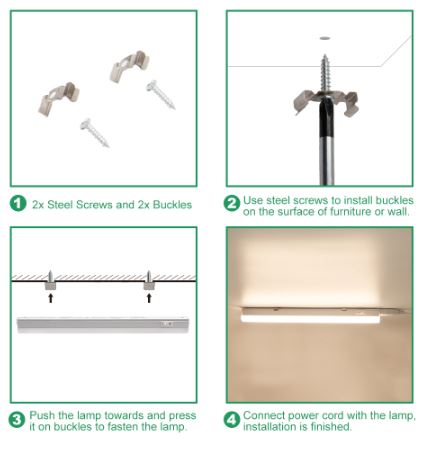 1 2x Steel Screws and 2x Buckles

2 Use steel screws to install buckles on the surface of furniture or wall.

3 Push the lamp towards and press it on buckles to fasten the lamp.

4 Connect power cord with the lamp, installation is finished.